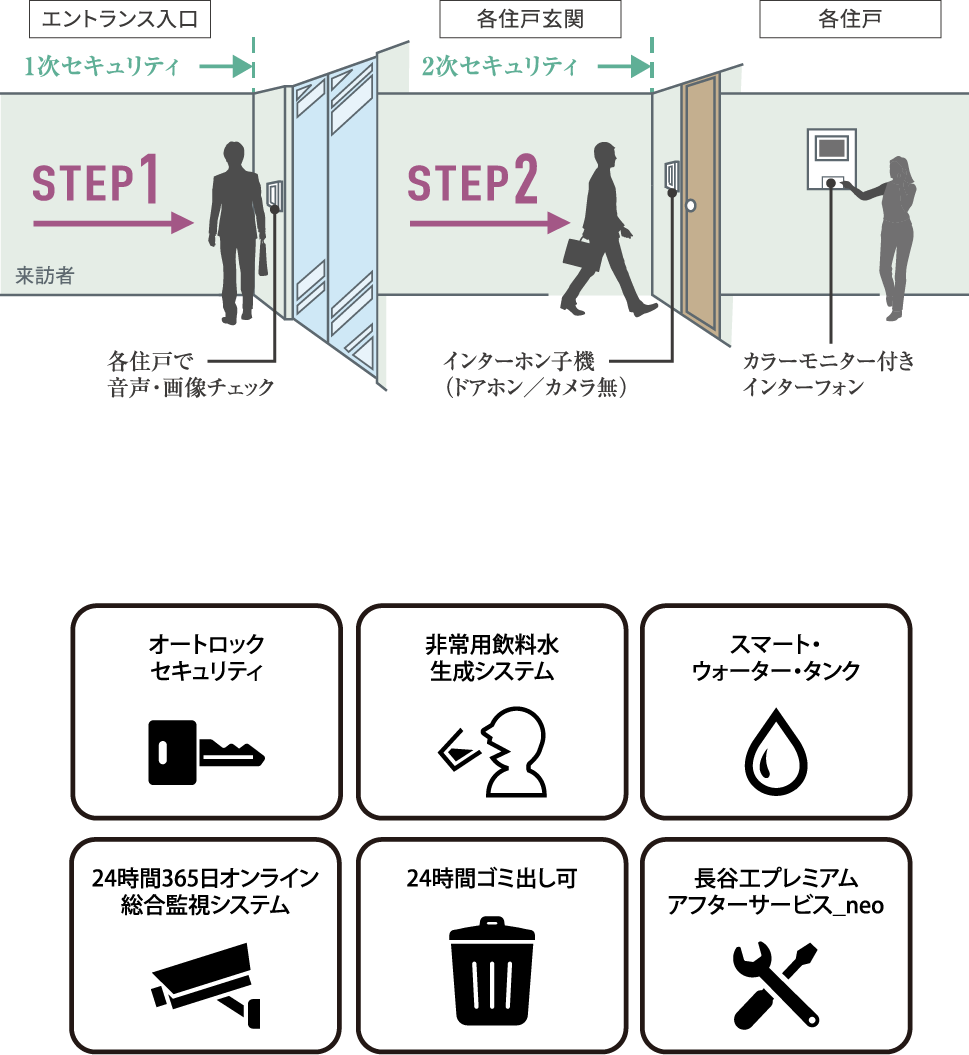 エントランス入口

各住戸玄関

各住戸

1次セキュリティ

2次セキュリティ

STEP1

STEP2

来訪者

各住戸で
音声・画像チェック

インターホン子機
（ドアホン／カメラ無）

カラーモニター付き
インターフォン

オートロック
セキュリティ

非常用飲料水
生成システム

スマート・
ウォーター・タンク

24時間365日オンライン
総合監視システム

24時間ゴミ出し可

長谷工プレミアム
アフターサービス_neo